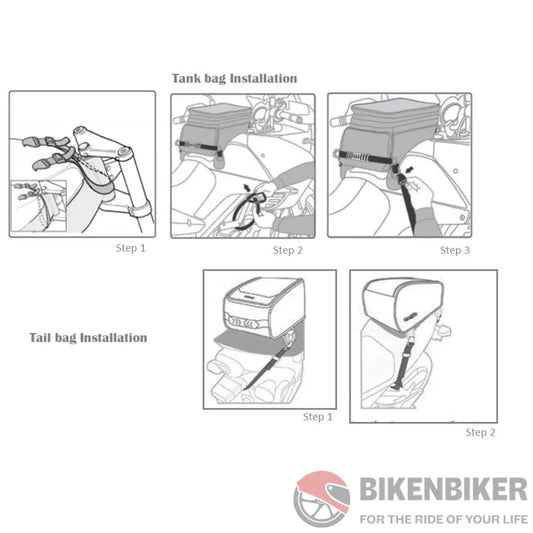 Tank bag Installation

Step 1

Step 2

Step 3

Tail bag Installation

Step 1

Step 2

BIKENBIKER
FOR THE RIDE OF YOUR LIFE