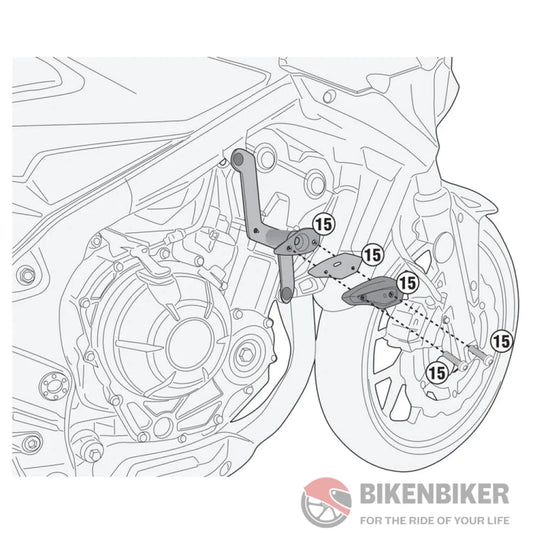 15
15
15
15
15

BIKENBIKER
FOR THE RIDE OF YOUR LIFE