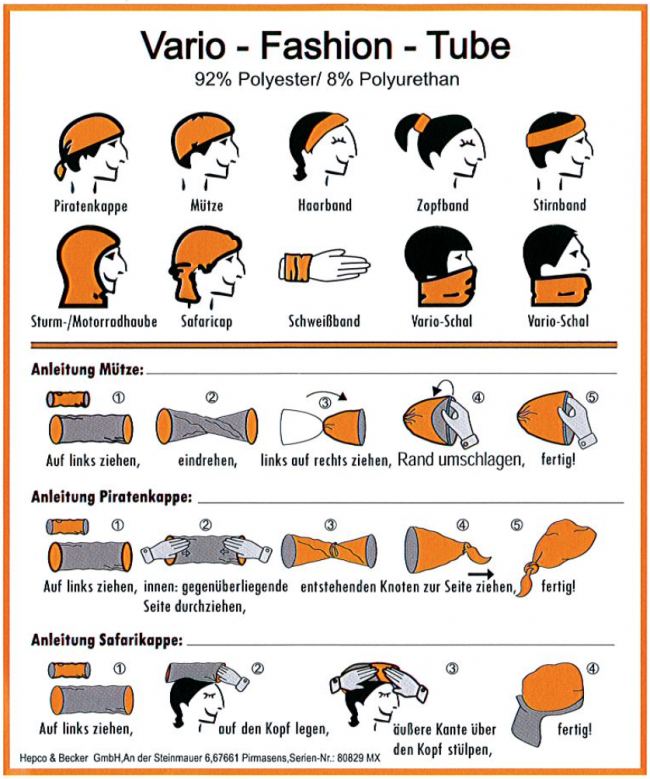 Vario - Fashion - Tube

92% Polyester/ 8% Polyurethan

Piratenkappe

Mütze

Haarband

Zopfband

Stirnband

Sturm-/Motorradhaube

Safaricap

Schweißband

Vario-Schal

Vario-Schal

Anleitung Mütze:

①

②

③

④

⑤

Auf links ziehen, eindrehen, links auf rechts ziehen, Rand umschlagen, fertig!

Anleitung Piratenkappe:

①

②

③

④

⑤

Auf links ziehen, innen: gegenüberliegende Seite durchziehen, entstehenden Knoten zur Seite ziehen, fertig!

Anleitung Safarikappe:

①

②

③

④

Auf links ziehen, auf den Kopf legen, äußere Kante über den Kopf stülpen, fertig!

Hepco & Becker GmbH,An der Steinmauer 6,67661 Pirmasens,Serien-Nr.: 80829 MX